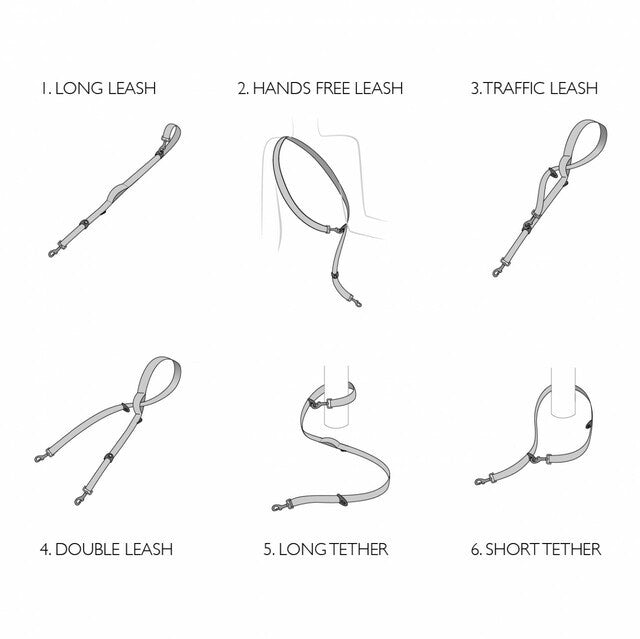 1. LONG LEASH

2. HANDS FREE LEASH

3. TRAFFIC LEASH

4. DOUBLE LEASH

5. LONG TETHER

6. SHORT TETHER